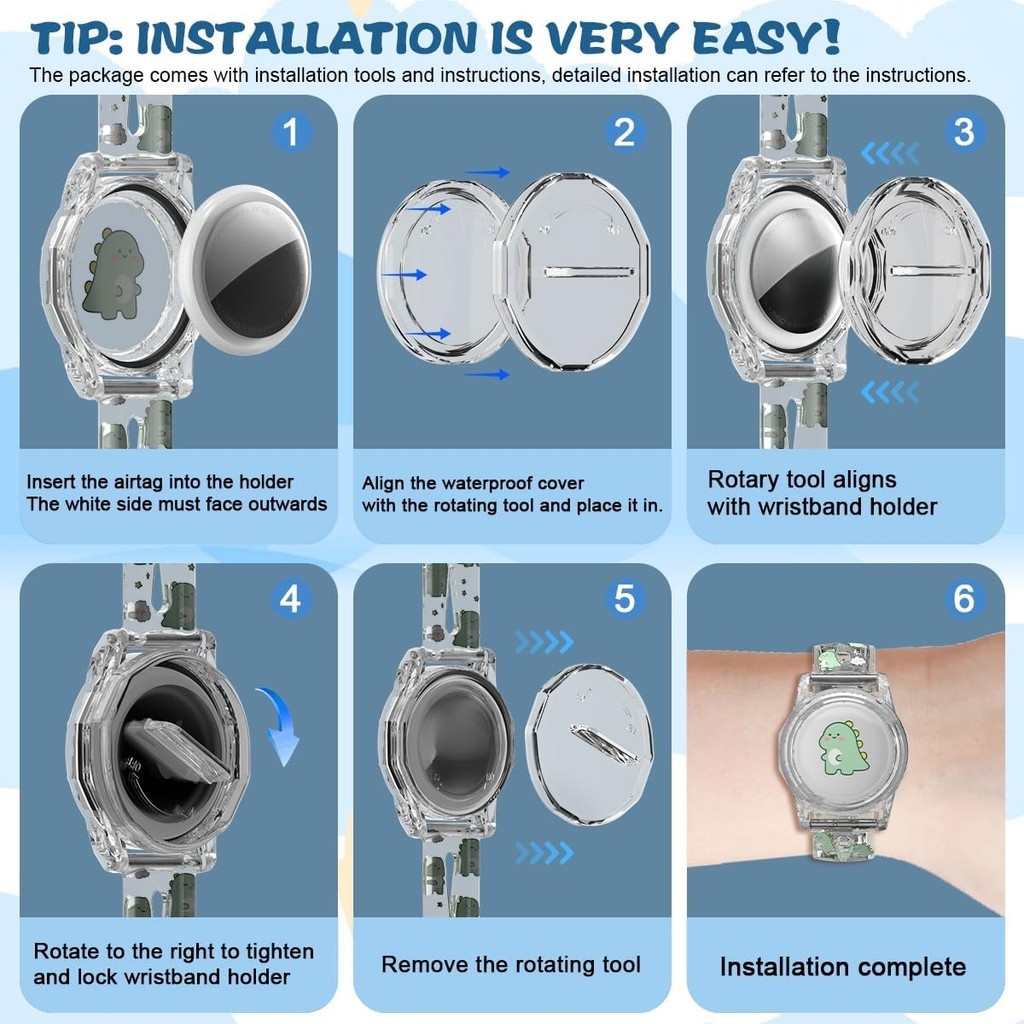 TIP: INSTALLATION IS VERY EASY!
The package comes with installation tools and instructions, detailed installation can refer to the instructions.

1
Insert the airtag into the holder
The white side must face outwards

2
Align the waterproof cover with the rotating tool and place it in.

3
Rotary tool aligns with wristband holder

4
Rotate to the right to tighten and lock wristband holder

5
Remove the rotating tool

6
Installation complete